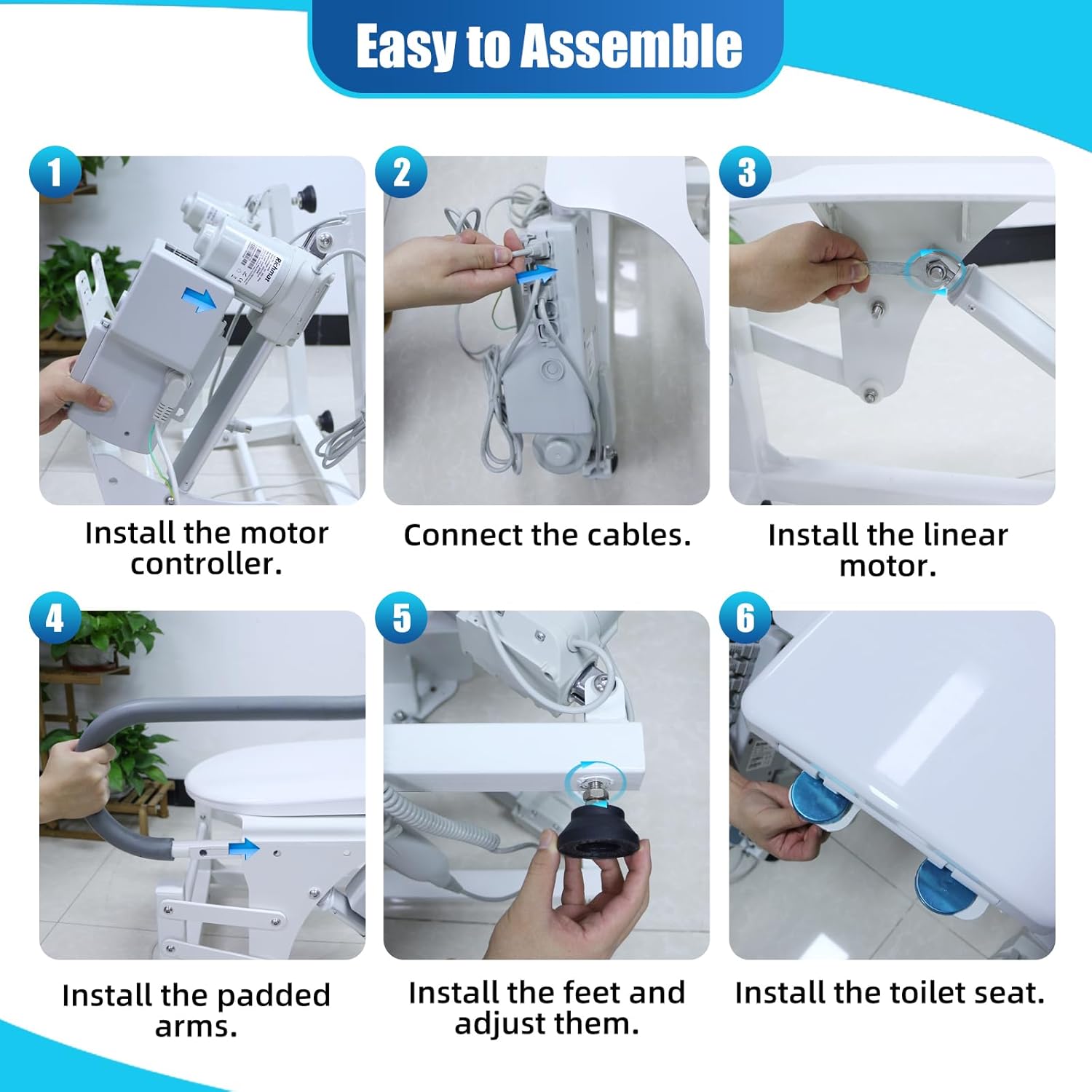 Easy to Assemble

1

Richmat

Install the motor controller.

2

Connect the cables.

3

Install the linear motor.

4

Install the padded arms.

5

Install the feet and adjust them.

6

Install the toilet seat.