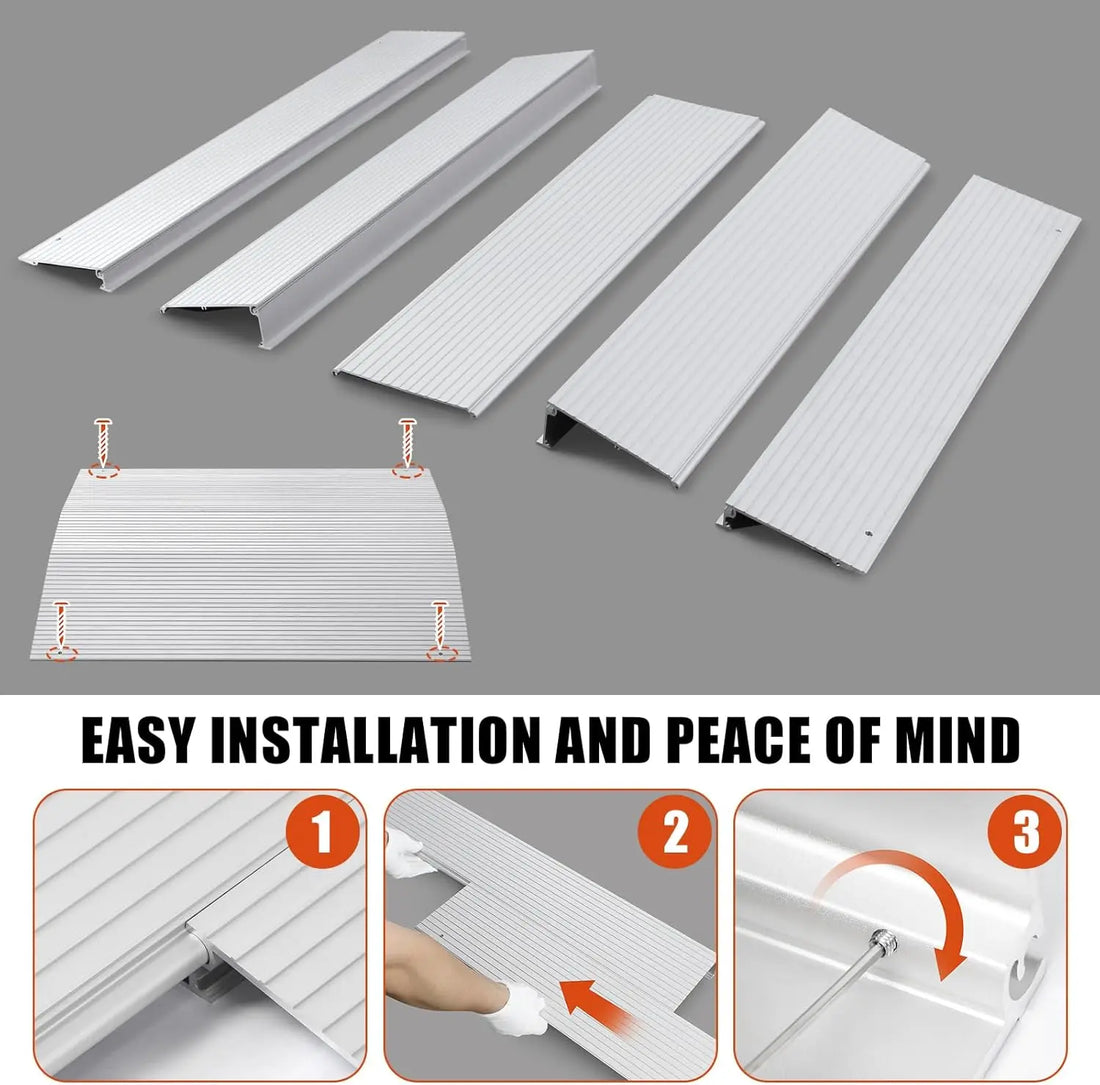 EASY INSTALLATION AND PEACE OF MIND

1

2

3