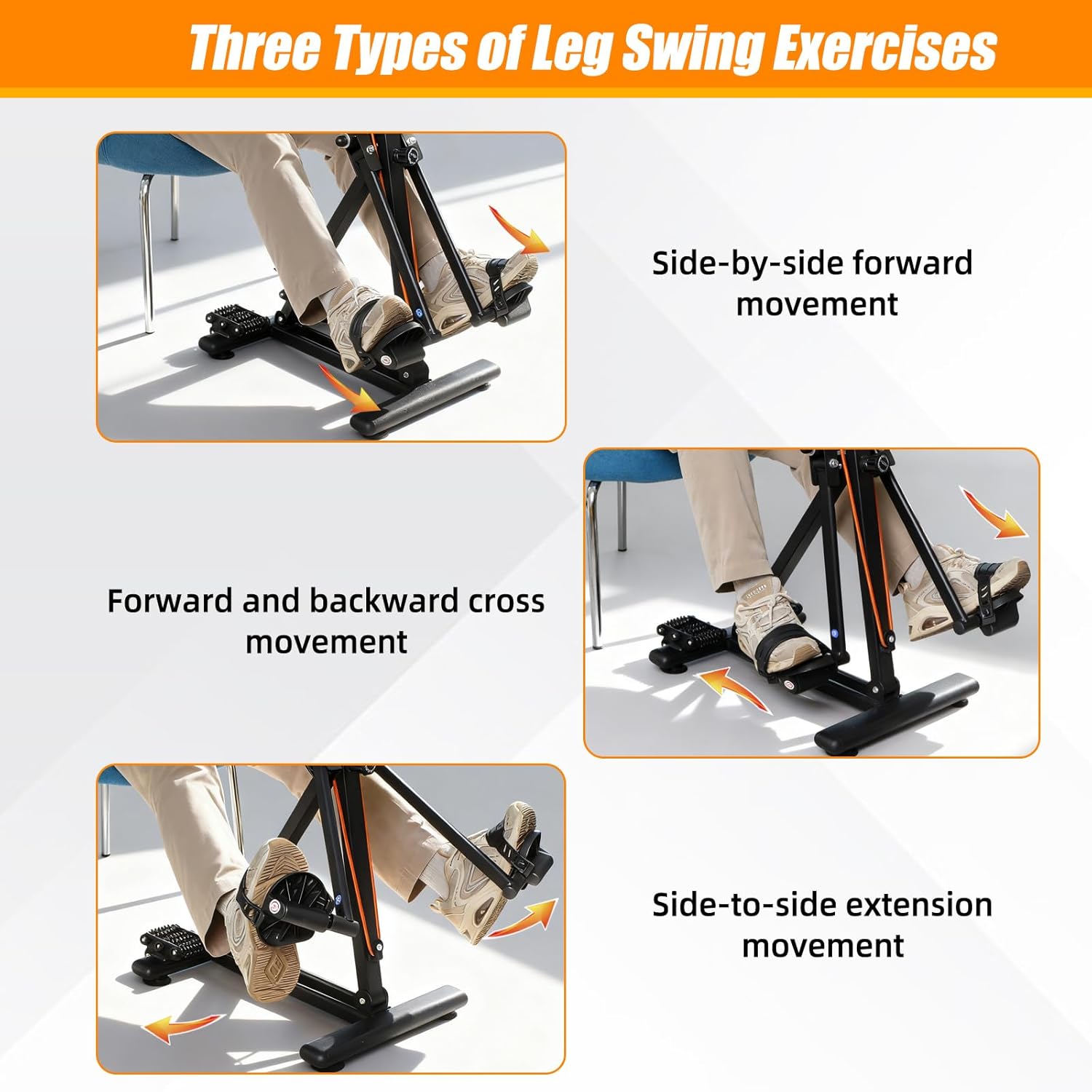 Three Types of Leg Swing Exercises

Side-by-side forward movement

Forward and backward cross movement

Side-to-side extension movement