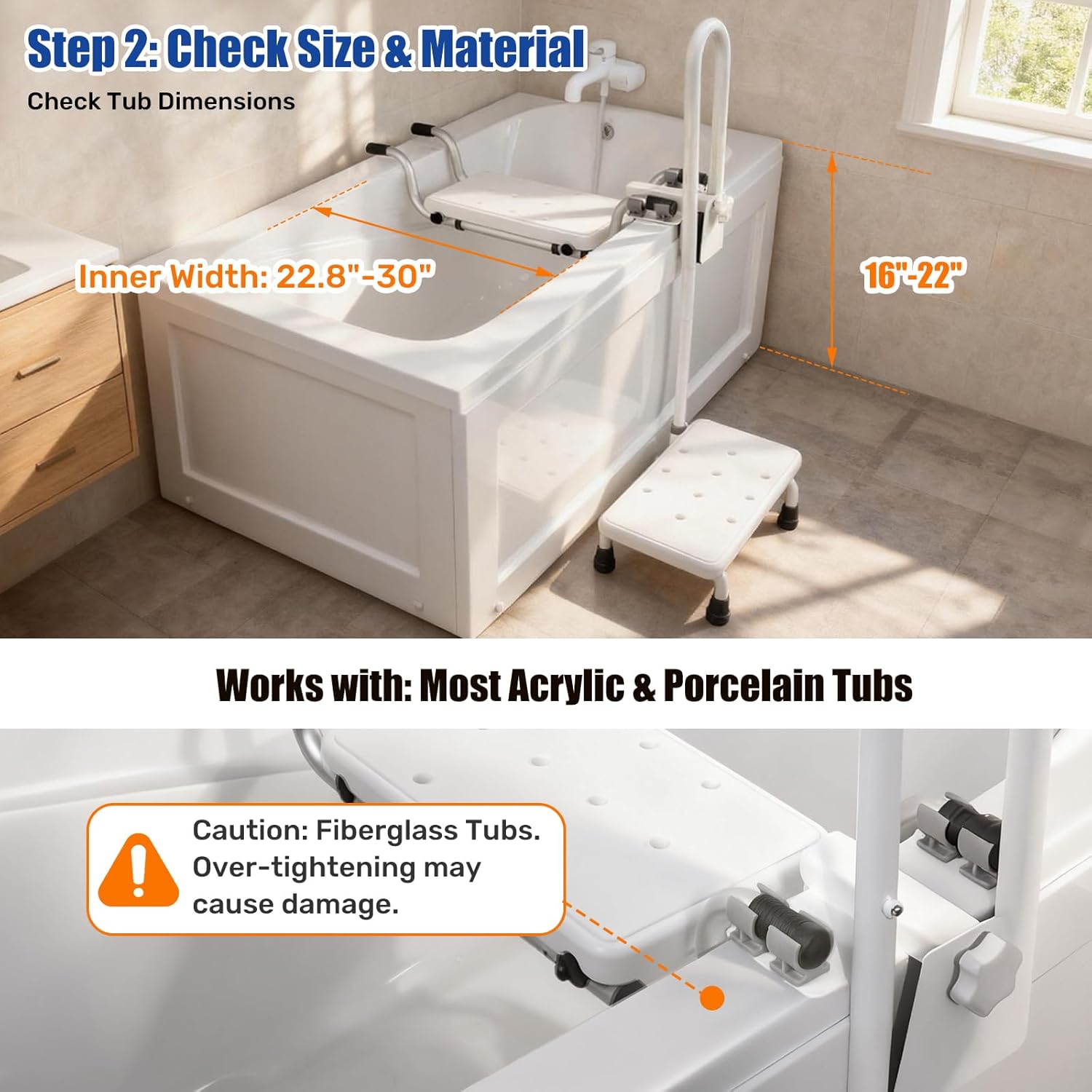 Step 2: Check Size & Material

Check Tub Dimensions

Inner Width: 22.8"-30"

16"-22"

Works with: Most Acrylic & Porcelain Tubs

Caution: Fiberglass Tubs. Over-tightening may cause damage.